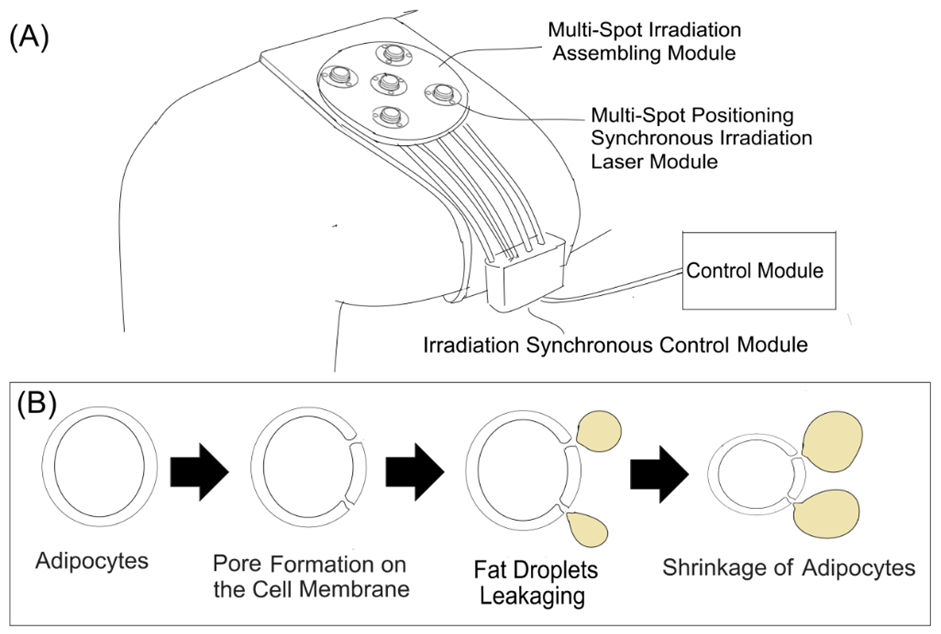 (A)

Multi-Spot Irradiation Assembling Module

Multi-Spot Positioning Synchronous Irradiation Laser Module

Control Module

Irradiation Synchronous Control Module

(B)

Adipocytes

Pore Formation on the Cell Membrane

Fat Droplets Leakaging

Shrinkage of Adipocytes