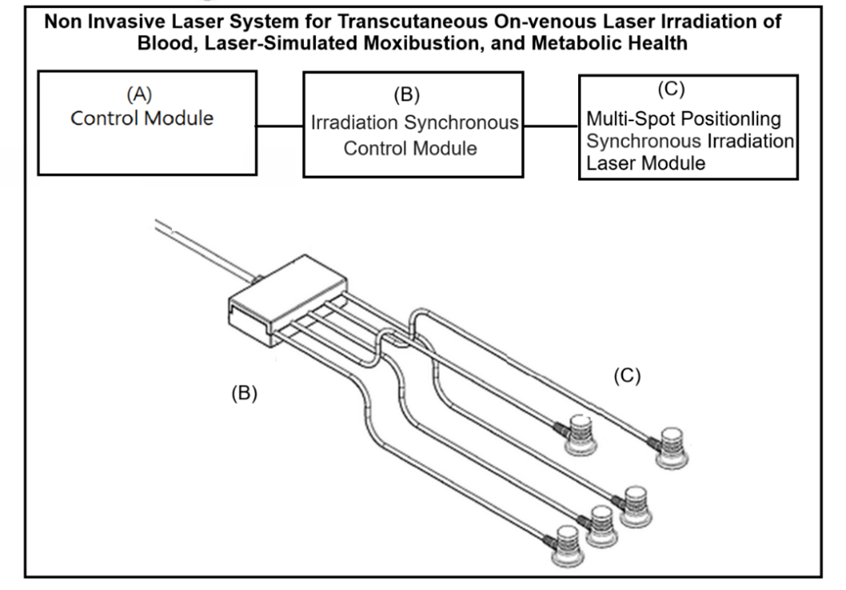 Non Invasive Laser System for Transcutaneous On-venous Laser Irradiation of Blood, Laser-Simulated Moxibustion, and Metabolic Health

(A)
Control Module

(B)
Irradiation Synchronous Control Module

(C)
Multi-Spot Positionling Synchronous Irradiation Laser Module

(B)

(C)